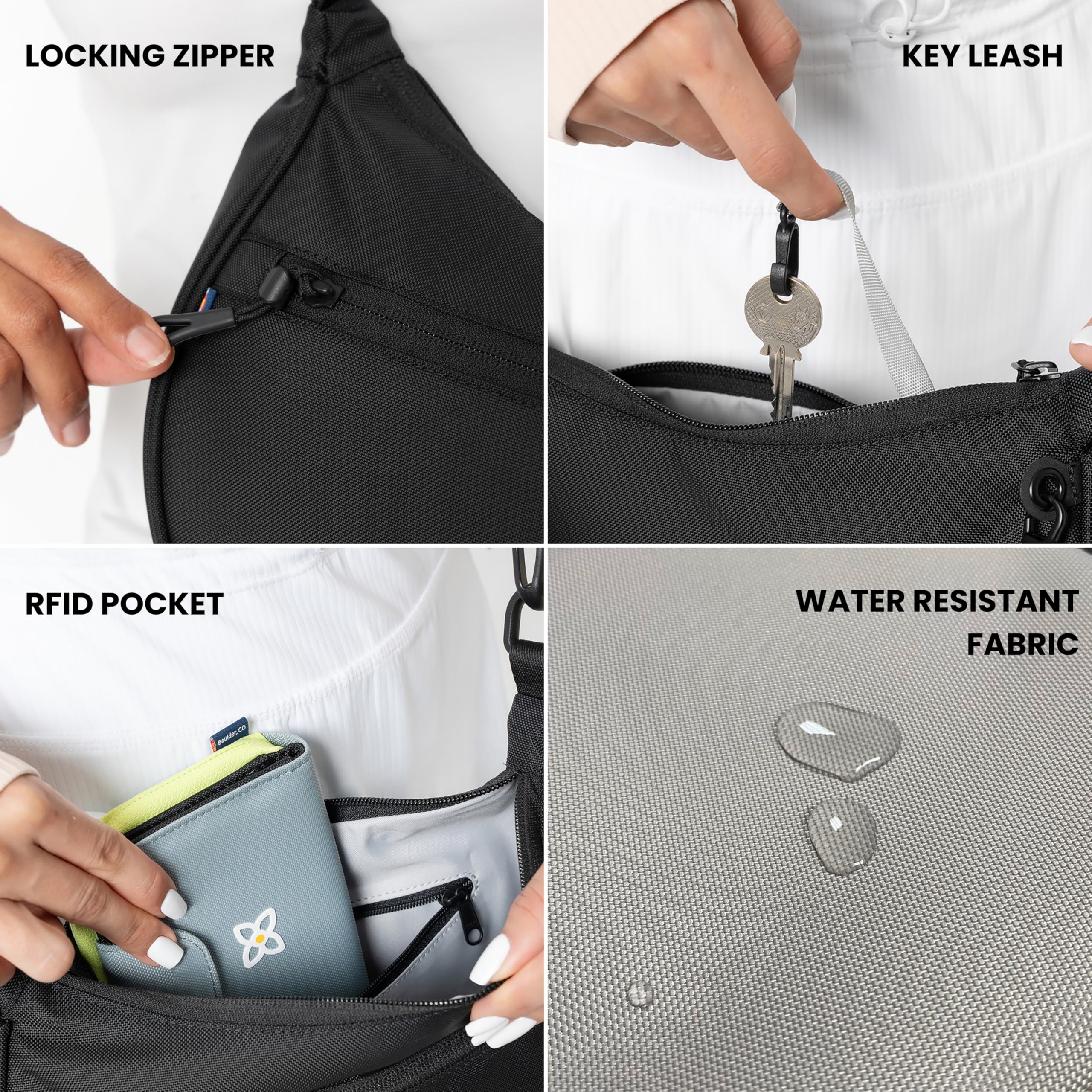 LOCKING ZIPPER

KEY LEASH

RFID POCKET

Boulder, CO

WATER RESISTANT FABRIC